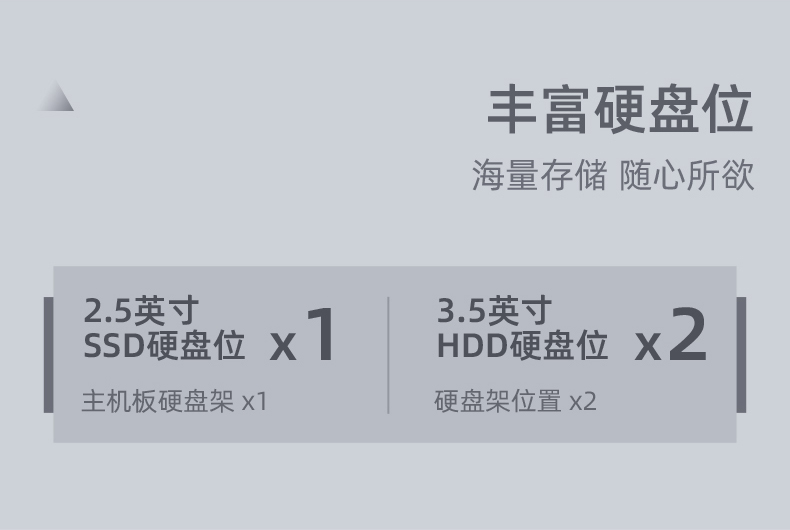 丰富硬盘位

海量存储 随心所欲

2.5英寸
SSD硬盘位 x1

主机板硬盘架 x1

3.5英寸
HDD硬盘位 x2

硬盘架位置 x2