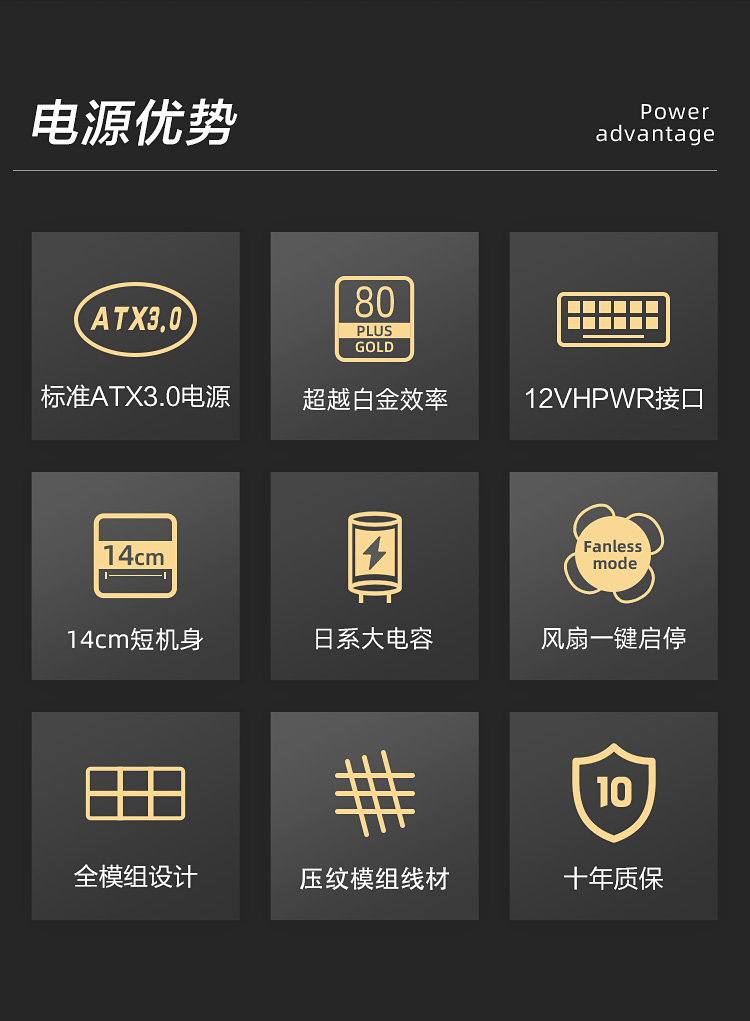 电源优势

Power
advantage

ATX3.0

标准ATX3.0电源

80
PLUS
GOLD

超越白金效率

12VHPWR接口

14cm

14cm短机身

日系大电容

Fanless
mode

风扇一键启停

全模组设计

压纹模组线材

10

十年质保